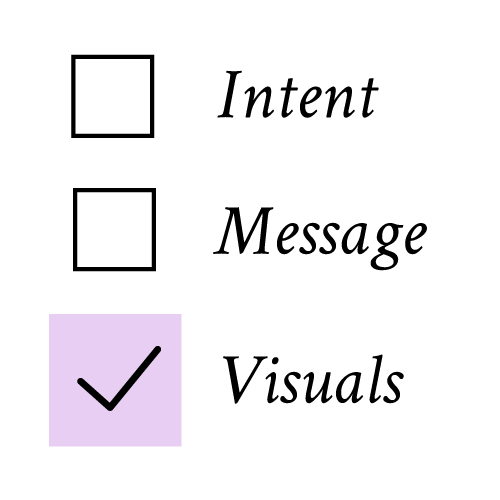 Intent

Message

Visuals