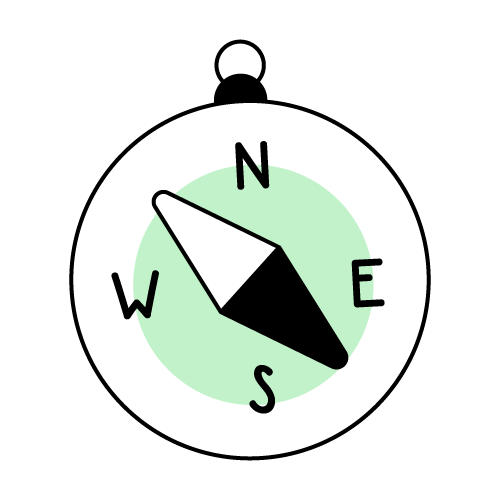 N
W
E
S