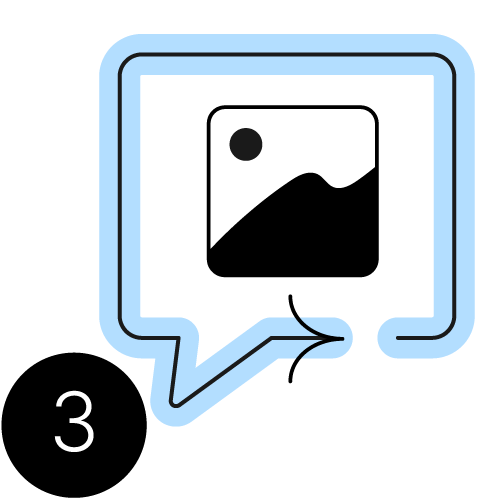 3