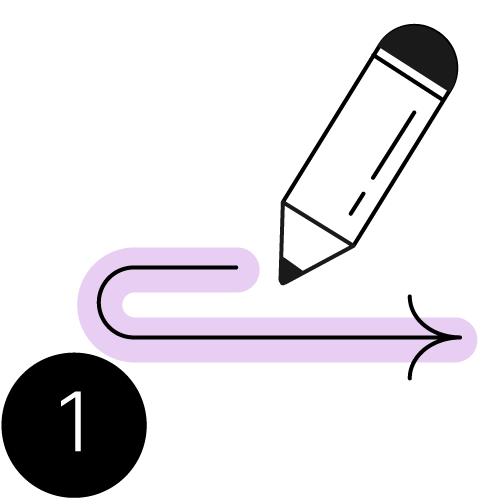 1