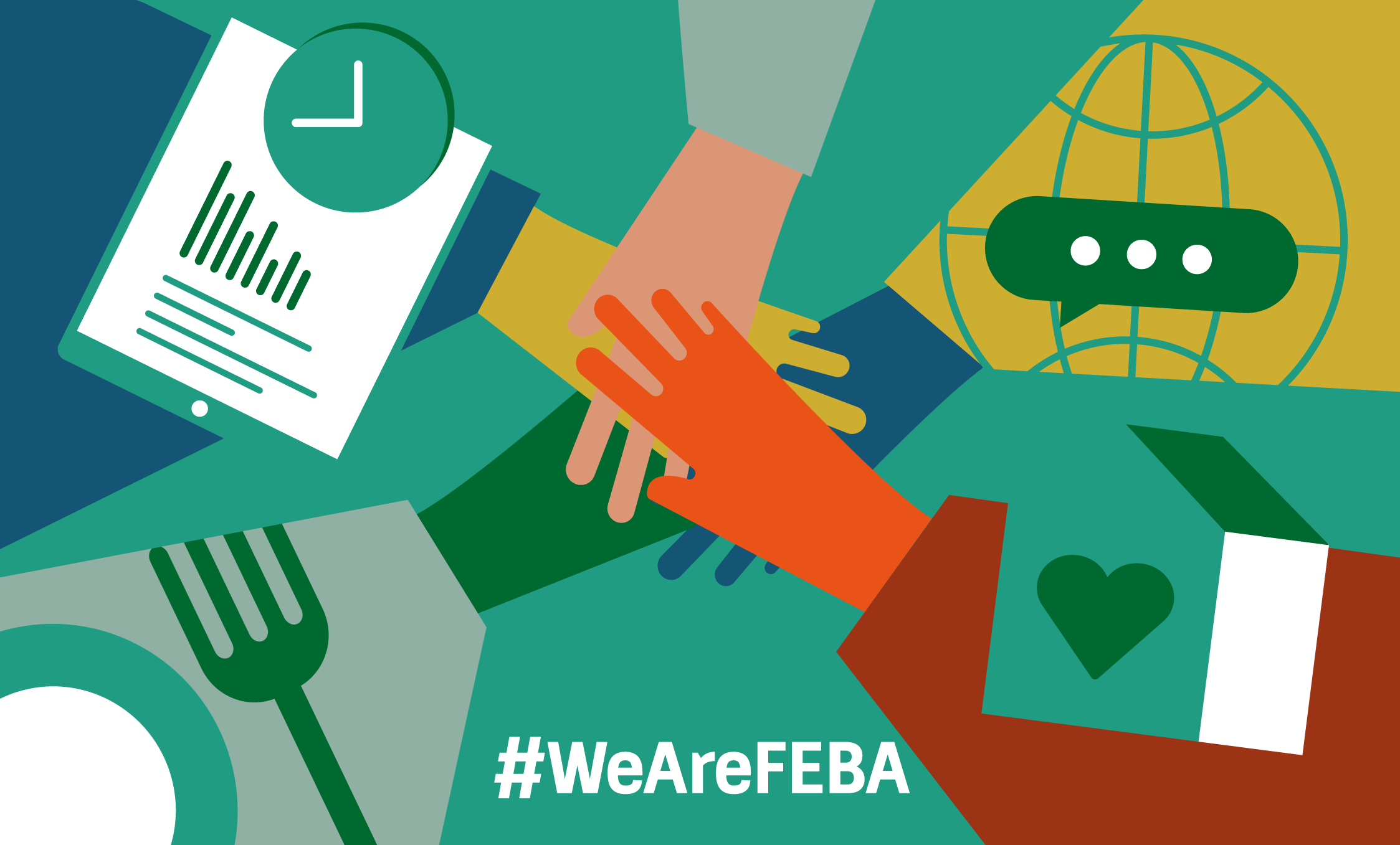 #WeAreFEBA