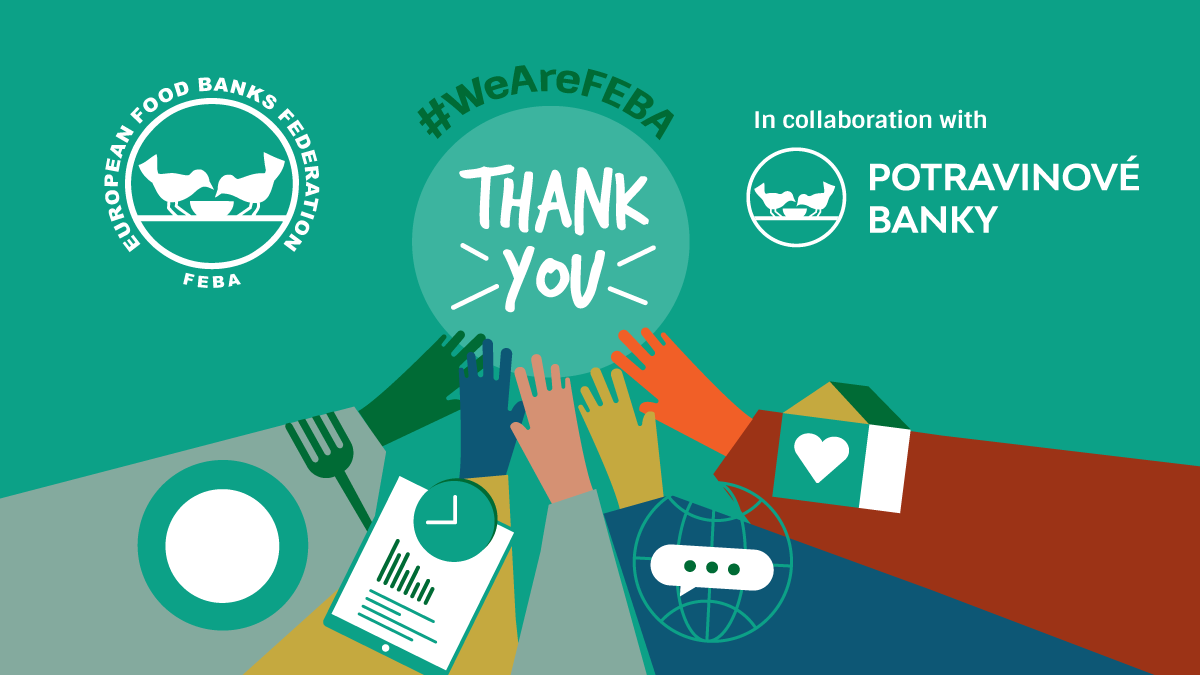 EUROPEAN FOOD BANKS FEDERATION
FEBA

#WeAreFEBA

THANK YOU

In collaboration with

POTRAVINOVÉ BANKY