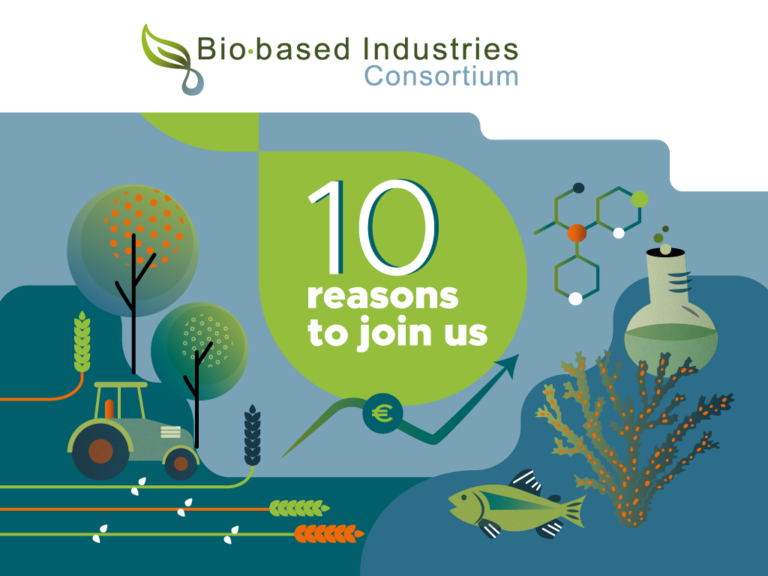 Bio·based Industries Consortium

10 reasons to join us

€