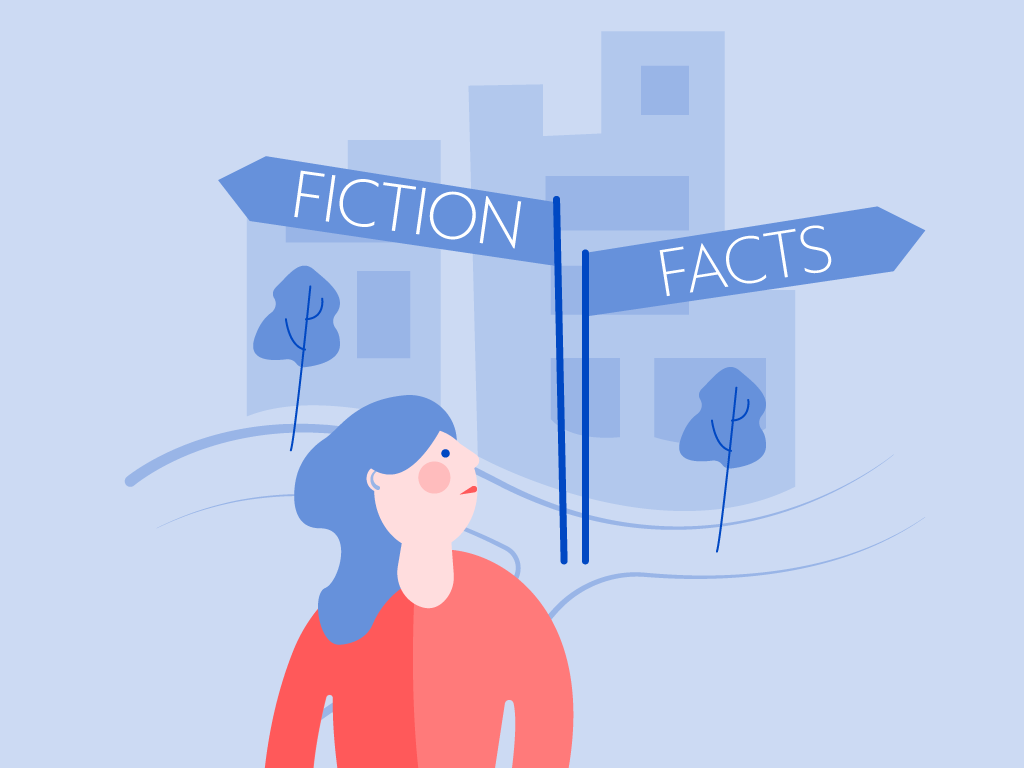 FICTION
FACTS