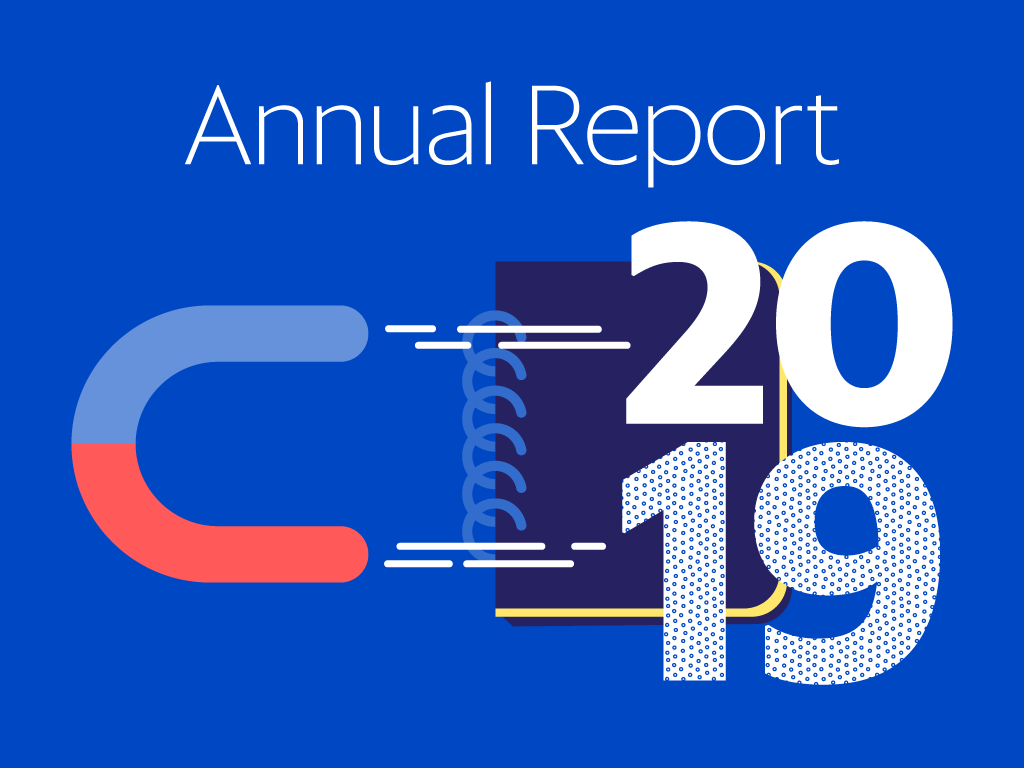 Annual Report

20
19