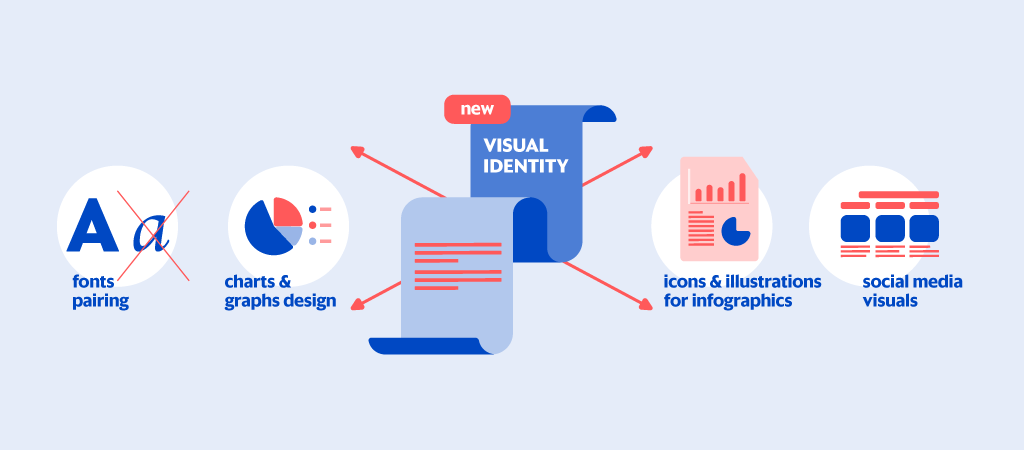 new
VISUAL IDENTITY

A a
fonts pairing

charts & graphs design

icons & illustrations for infographics

social media visuals