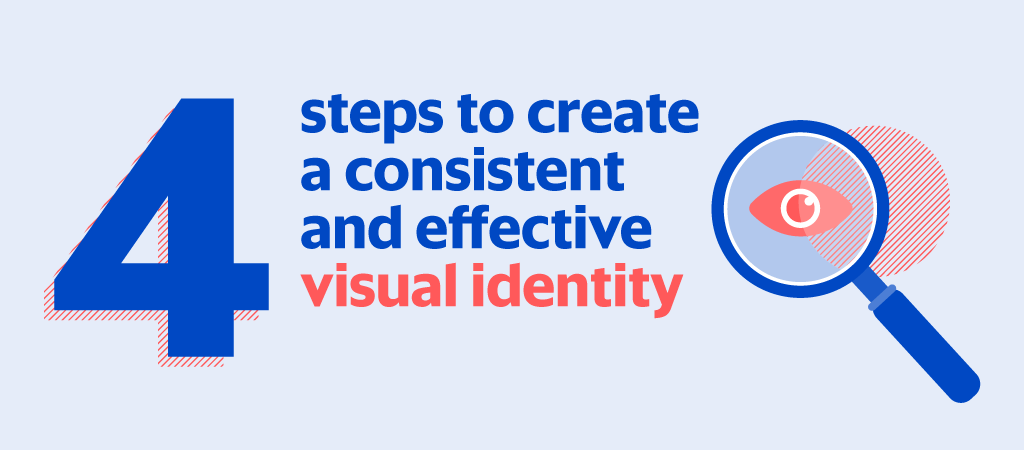 4 steps to create a consistent and effective visual identity