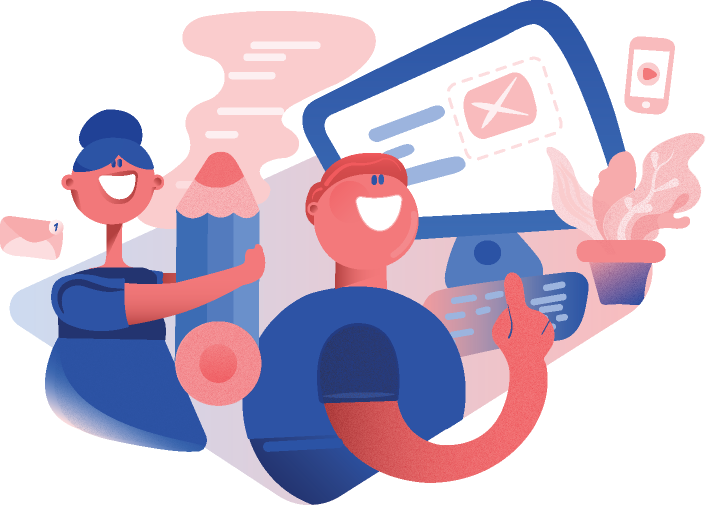 1