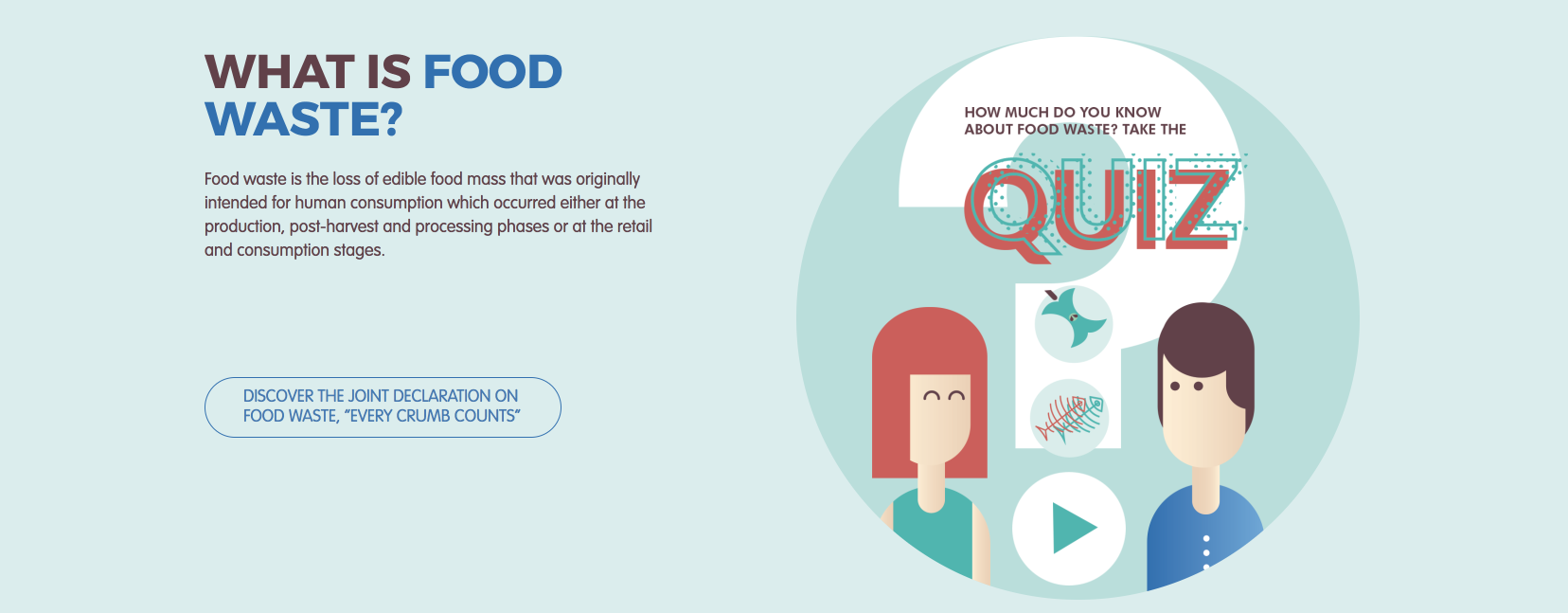 WHAT IS FOOD WASTE?

Food waste is the loss of edible food mass that was originally intended for human consumption which occurred either at the production, post-harvest and processing phases or at the retail and consumption stages.

DISCOVER THE JOINT DECLARATION ON FOOD WASTE, "EVERY CRUMB COUNTS"

HOW MUCH DO YOU KNOW ABOUT FOOD WASTE? TAKE THE

QUIZ