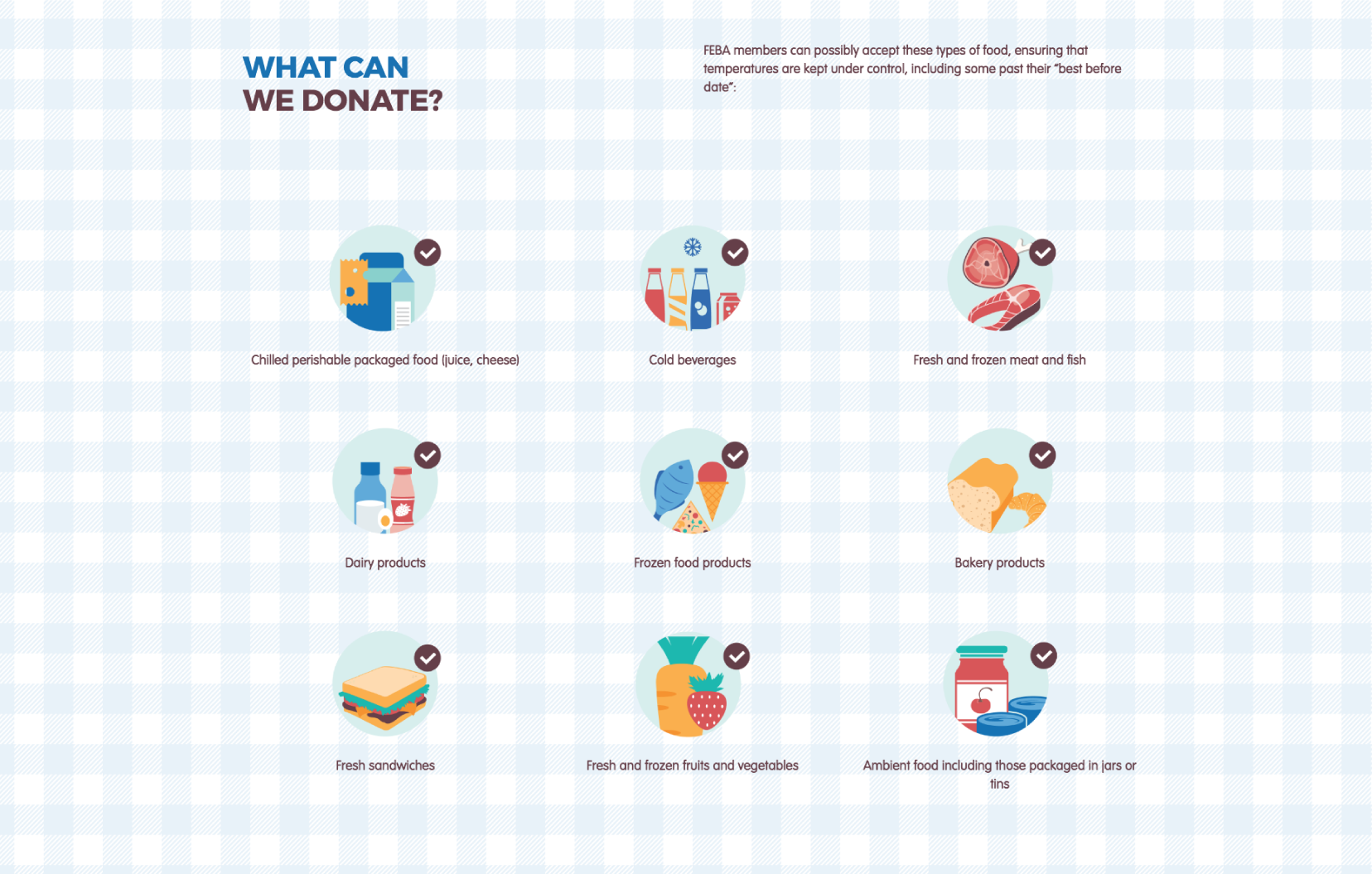 WHAT CAN
WE DONATE?

FEBA members can possibly accept these types of food, ensuring that temperatures are kept under control, including some past their "best before date":

Chilled perishable packaged food (juice, cheese)

Cold beverages

Fresh and frozen meat and fish

Dairy products

Frozen food products

Bakery products

Fresh sandwiches

Fresh and frozen fruits and vegetables

Ambient food including those packaged in jars or tins