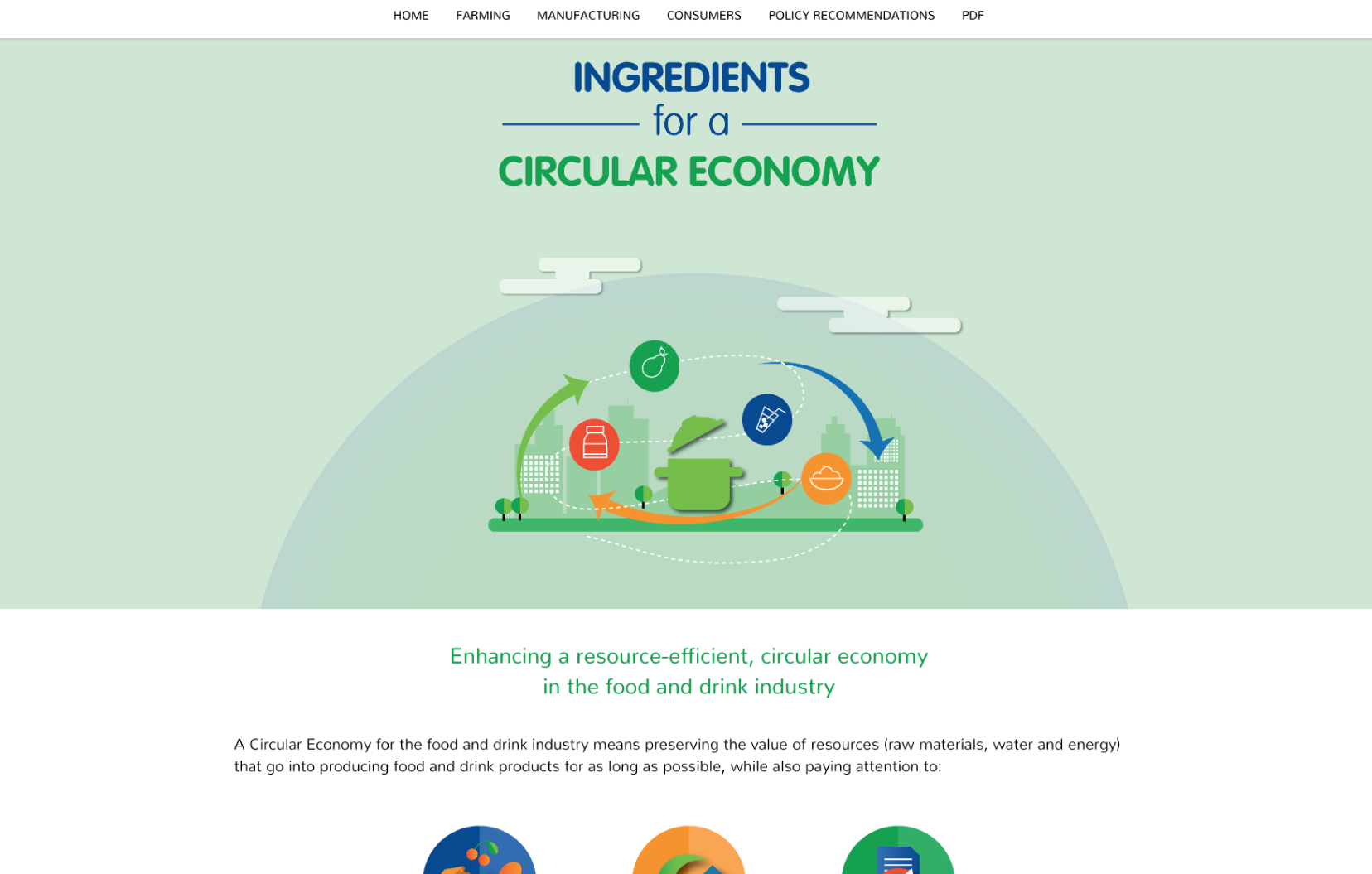 HOME FARMING MANUFACTURING CONSUMERS POLICY RECOMMENDATIONS PDF

INGREDIENTS
for a
CIRCULAR ECONOMY

Enhancing a resource-efficient, circular economy in the food and drink industry

A Circular Economy for the food and drink industry means preserving the value of resources (raw materials, water and energy) that go into producing food and drink products for as long as possible, while also paying attention to: