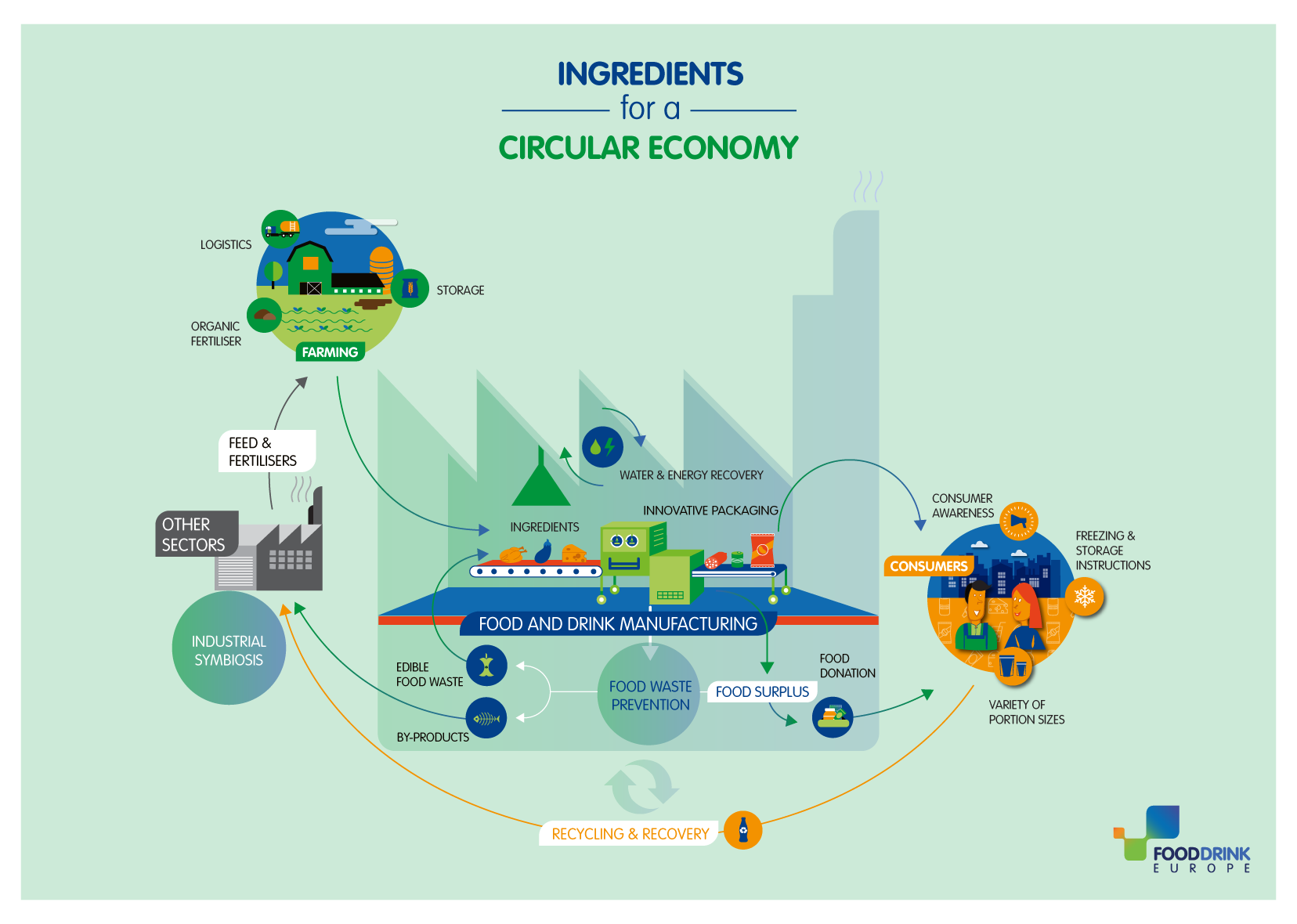 INGREDIENTS
for a
CIRCULAR ECONOMY

LOGISTICS

STORAGE

ORGANIC FERTILISER

FARMING

FEED & FERTILISERS

OTHER SECTORS

INDUSTRIAL SYMBIOSIS

WATER & ENERGY RECOVERY

INNOVATIVE PACKAGING

INGREDIENTS

FOOD AND DRINK MANUFACTURING

EDIBLE FOOD WASTE

BY-PRODUCTS

FOOD WASTE PREVENTION

FOOD SURPLUS

FOOD DONATION

CONSUMER AWARENESS

CONSUMERS

FREEZING & STORAGE INSTRUCTIONS

VARIETY OF PORTION SIZES

RECYCLING & RECOVERY

FOODDRINK
EUROPE