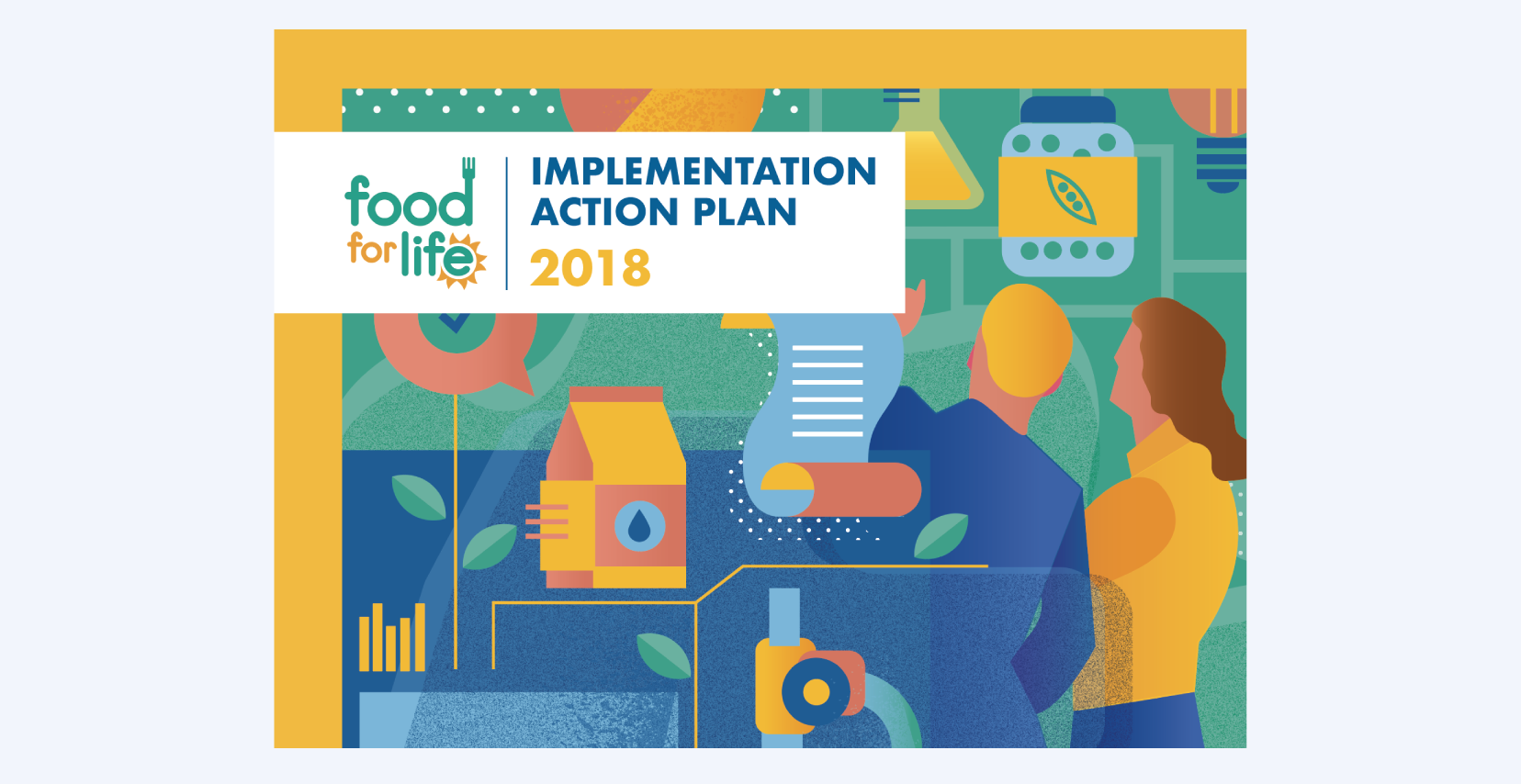 food for life

IMPLEMENTATION ACTION PLAN
2018