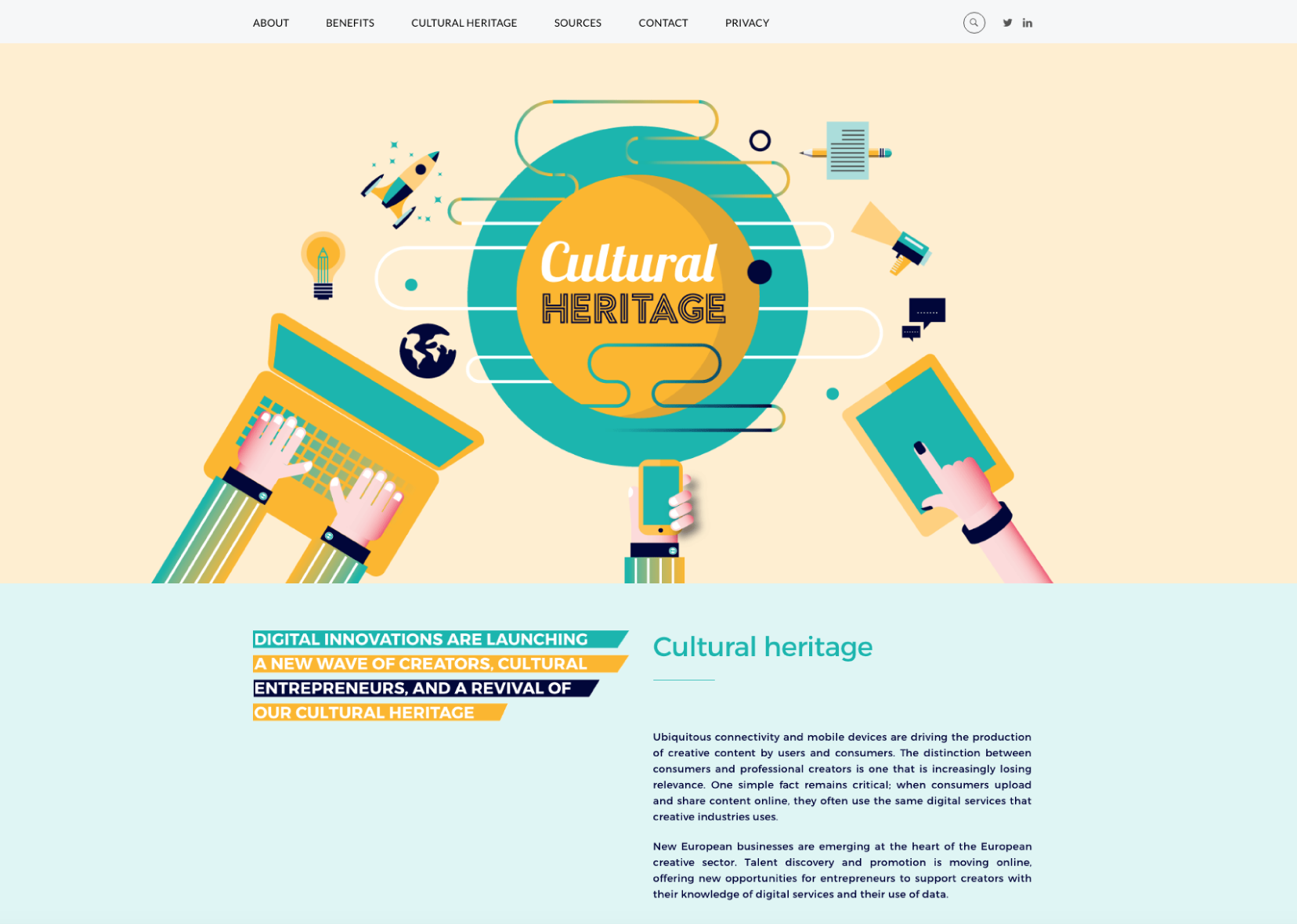 ABOUT BENEFITS CULTURAL HERITAGE SOURCES CONTACT PRIVACY

Cultural HERITAGE

DIGITAL INNOVATIONS ARE LAUNCHING A NEW WAVE OF CREATORS, CULTURAL ENTREPRENEURS, AND A REVIVAL OF OUR CULTURAL HERITAGE

Cultural heritage

Ubiquitous connectivity and mobile devices are driving the production of creative content by users and consumers. The distinction between consumers and professional creators is one that is increasingly losing relevance. One simple fact remains critical; when consumers upload and share content online, they often use the same digital services that creative industries uses.

New European businesses are emerging at the heart of the European creative sector. Talent discovery and promotion is moving online, offering new opportunities for entrepreneurs to support creators with their knowledge of digital services and their use of data.