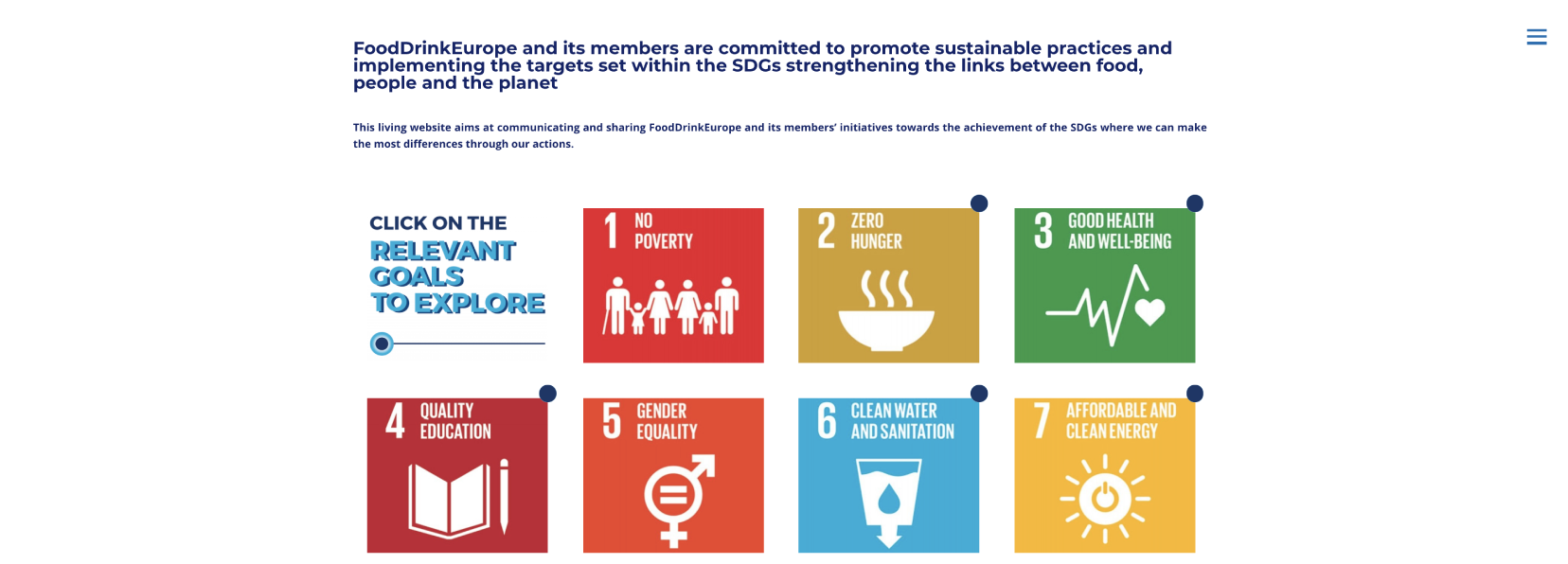 FoodDrinkEurope and its members are committed to promote sustainable practices and implementing the targets set within the SDGs strengthening the links between food, people and the planet

This living website aims at communicating and sharing FoodDrinkEurope and its members' initiatives towards the achievement of the SDGs where we can make the most differences through our actions.

CLICK ON THE
RELEVANT GOALS TO EXPLORE

1 NO POVERTY

2 ZERO HUNGER

3 GOOD HEALTH AND WELL-BEING

4 QUALITY EDUCATION

5 GENDER EQUALITY

6 CLEAN WATER AND SANITATION

7 AFFORDABLE AND CLEAN ENERGY