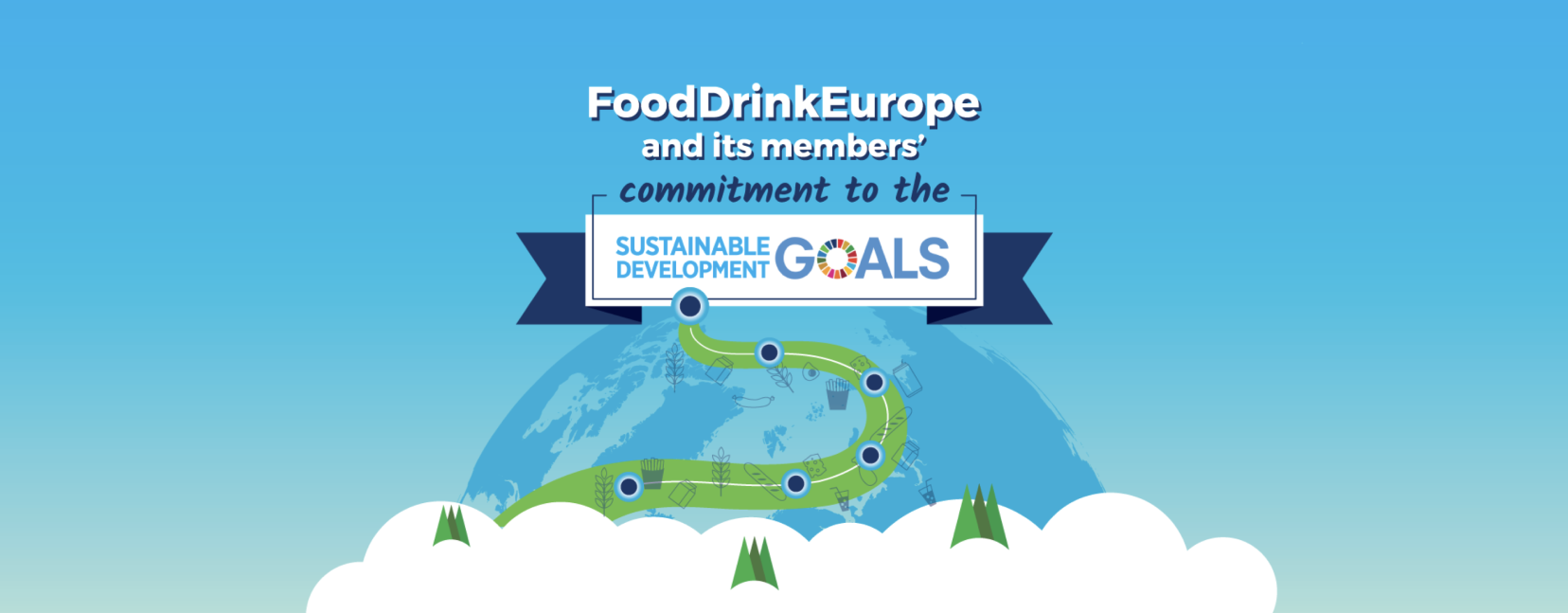 FoodDrinkEurope
and its members'
commitment to the

SUSTAINABLE DEVELOPMENT GOALS